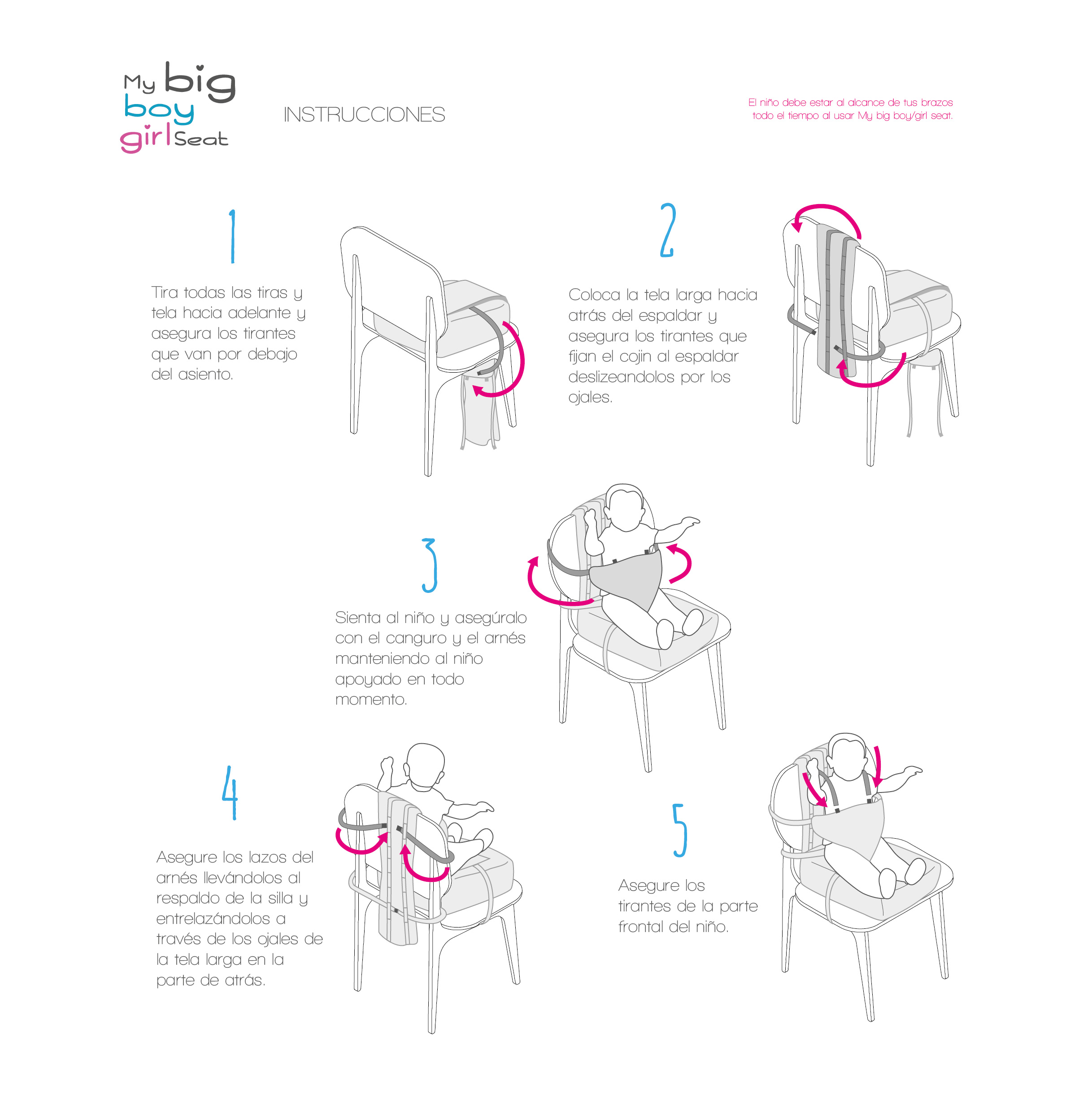 My big boy girl Seat

INSTRUCCIONES

El niño debe estar al alcance de tus brazos todo el tiempo al usar My big boy/girl seat.

1

Tira todas las tiras y tela hacia adelante y asegura los tirantes que van por debajo del asiento.

2

Coloca la tela larga hacia atrás del espaldar y asegura los tirantes que fijan el cojin al espaldar deslizeandolos por los ojales.

3

Sienta al niño y asegúralo con el canguro y el arnés manteniendo al niño apoyado en todo momento.

4

Asegure los lazos del arnés llevándolos al respaldo de la silla y entrelazándolos a través de los ojales de la tela larga en la parte de atrás.

5

Asegure los tirantes de la parte frontal del niño.